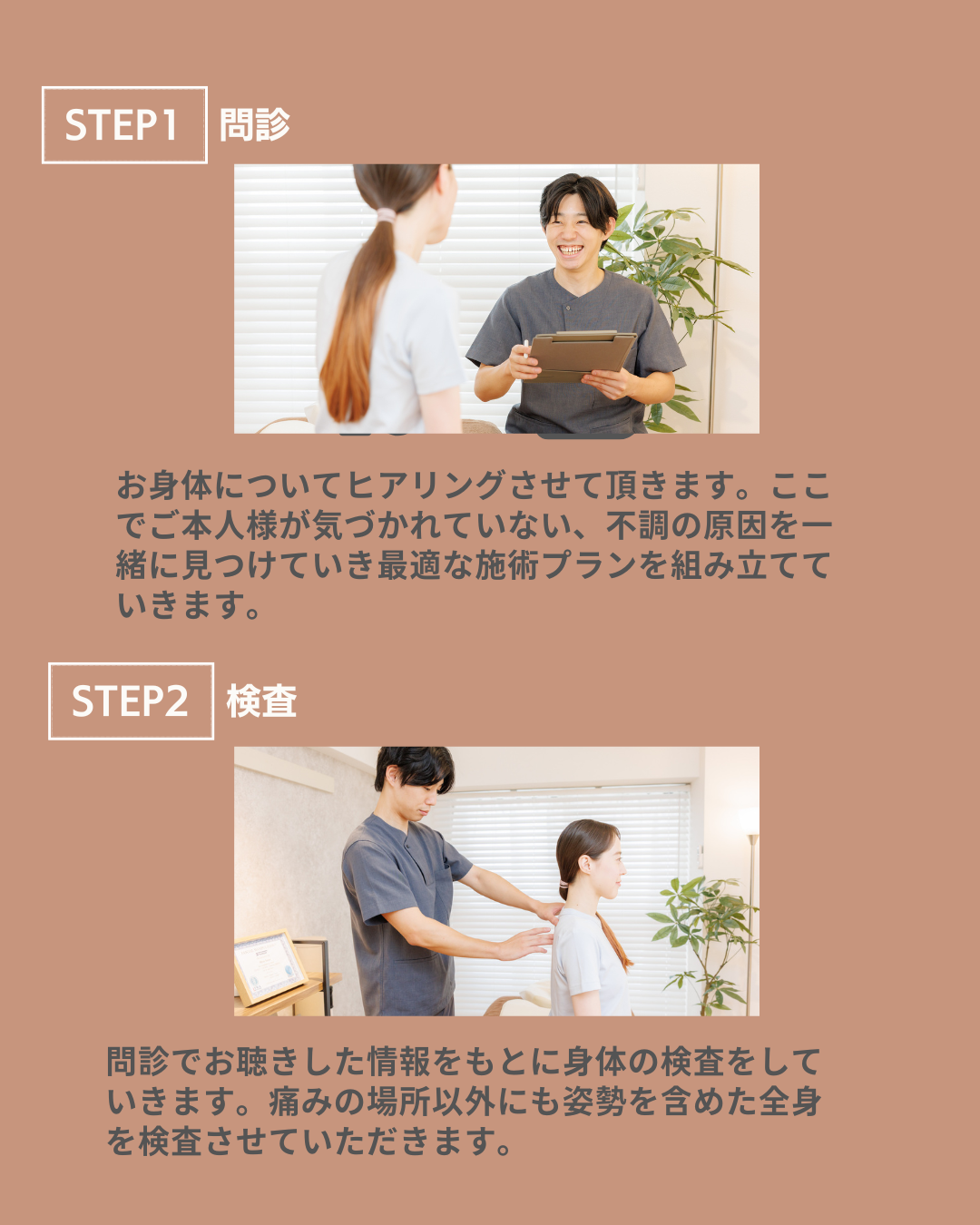 STEP1 問診

お身体についてヒアリングさせて頂きます。ここでご本人様が気づかれていない、不調の原因を一緒に見つけていき最適な施術プランを組み立てていきます。

STEP2 検査

問診でお聴きした情報をもとに身体の検査をしていきます。痛みの場所以外にも姿勢を含めた全身を検査させていただきます。